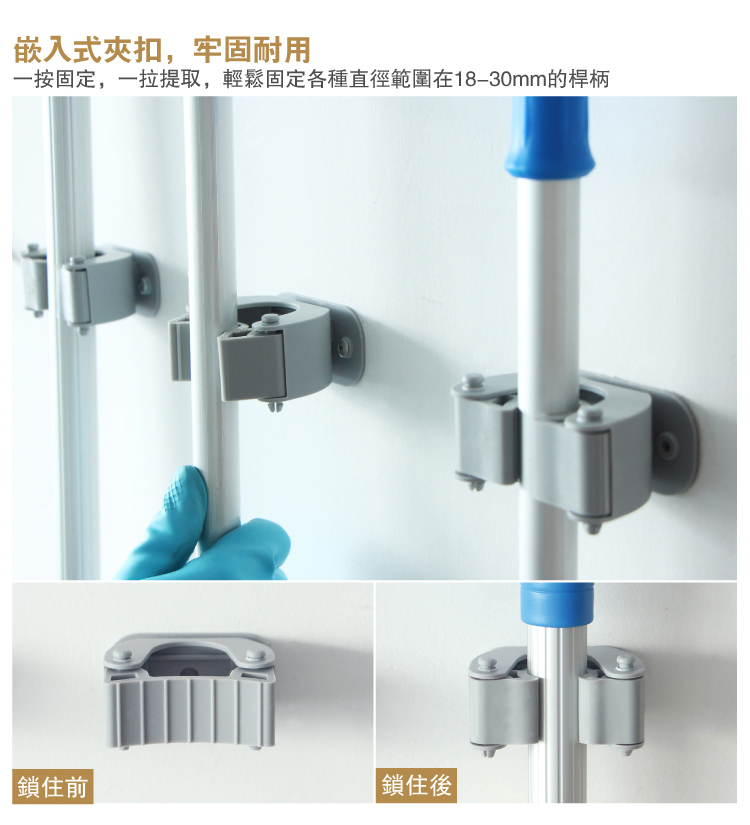 嵌入式夾扣，牢固耐用
一按固定，一拉提取，輕鬆固定各種直徑範圍在18-30mm的桿柄

鎖住前

鎖住後